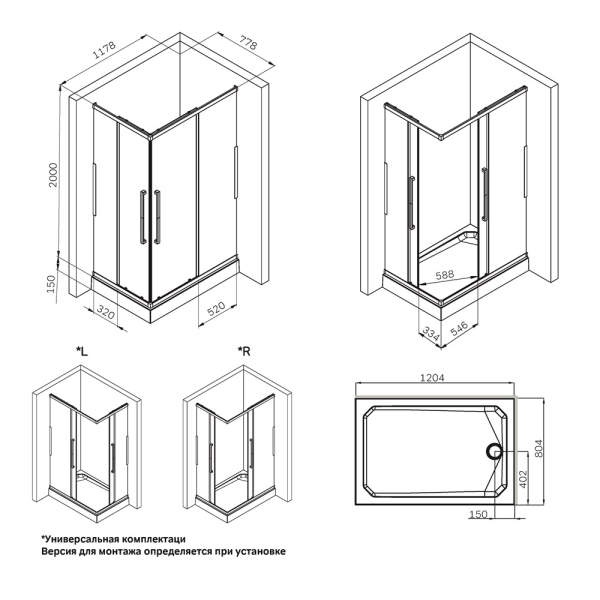 1178
778
2000
150
320
520
588
334
546
*L
*R
1204
804
402
150
*Универсальная комплектаци
Версия для монтажа определяется при установке