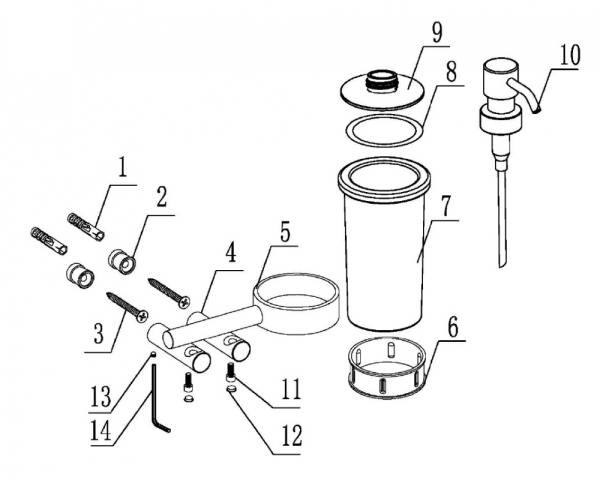 9
10
8
1
2
7
5
4
3
6
13
11
14
12