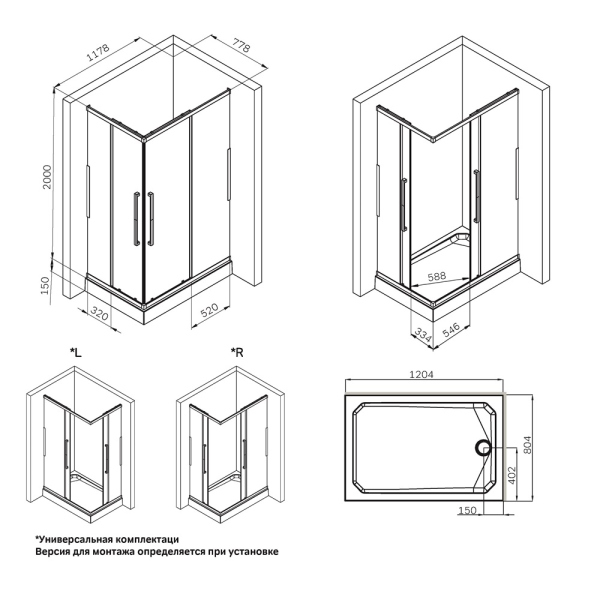 1178
778
2000
150
320
520
588
334
546
*L
*R
1204
804
402
150
*Универсальная комплектаци
Версия для монтажа определяется при установке